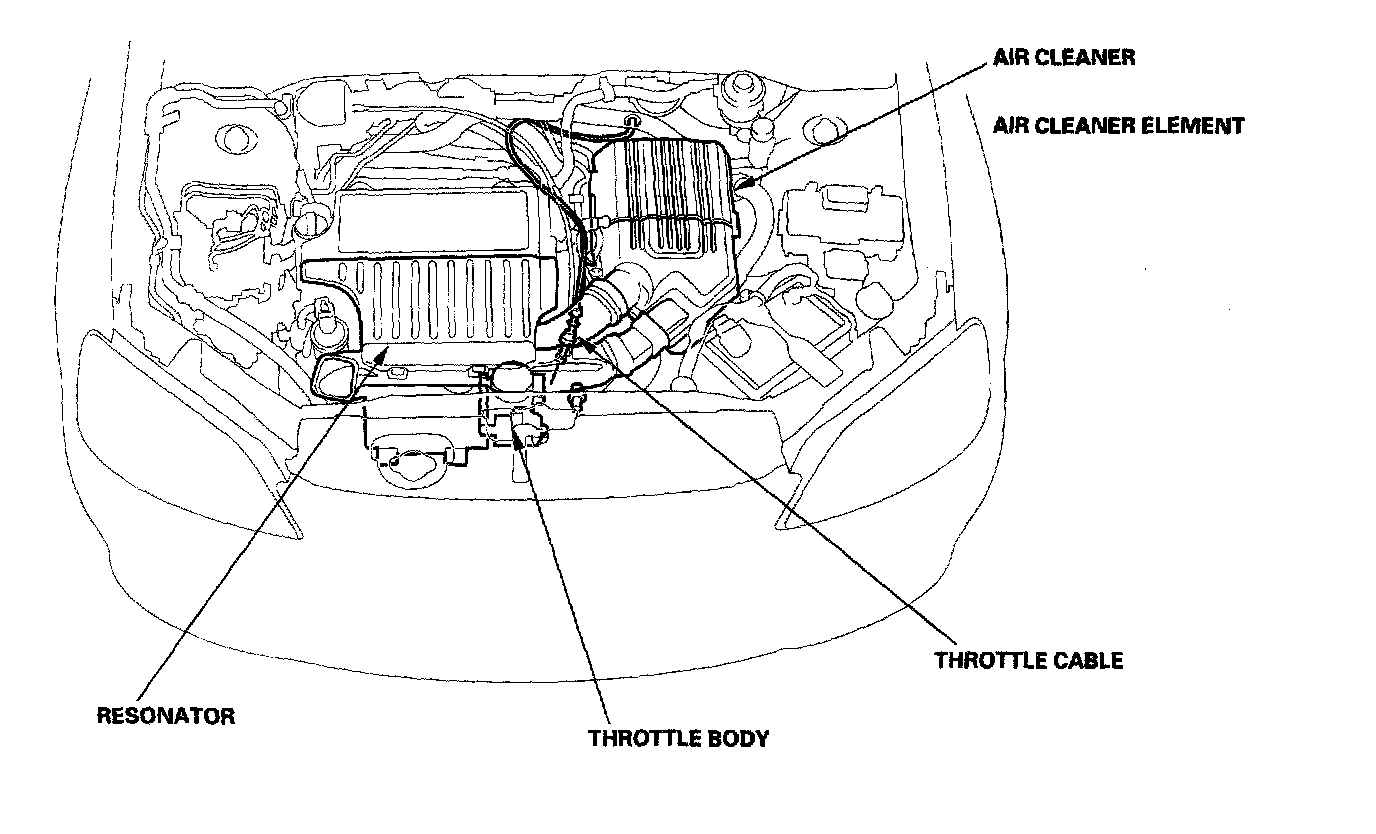 AIR CLEANER

AIR CLEANER ELEMENT

THROTTLE CABLE

RESONATOR

THROTTLE BODY