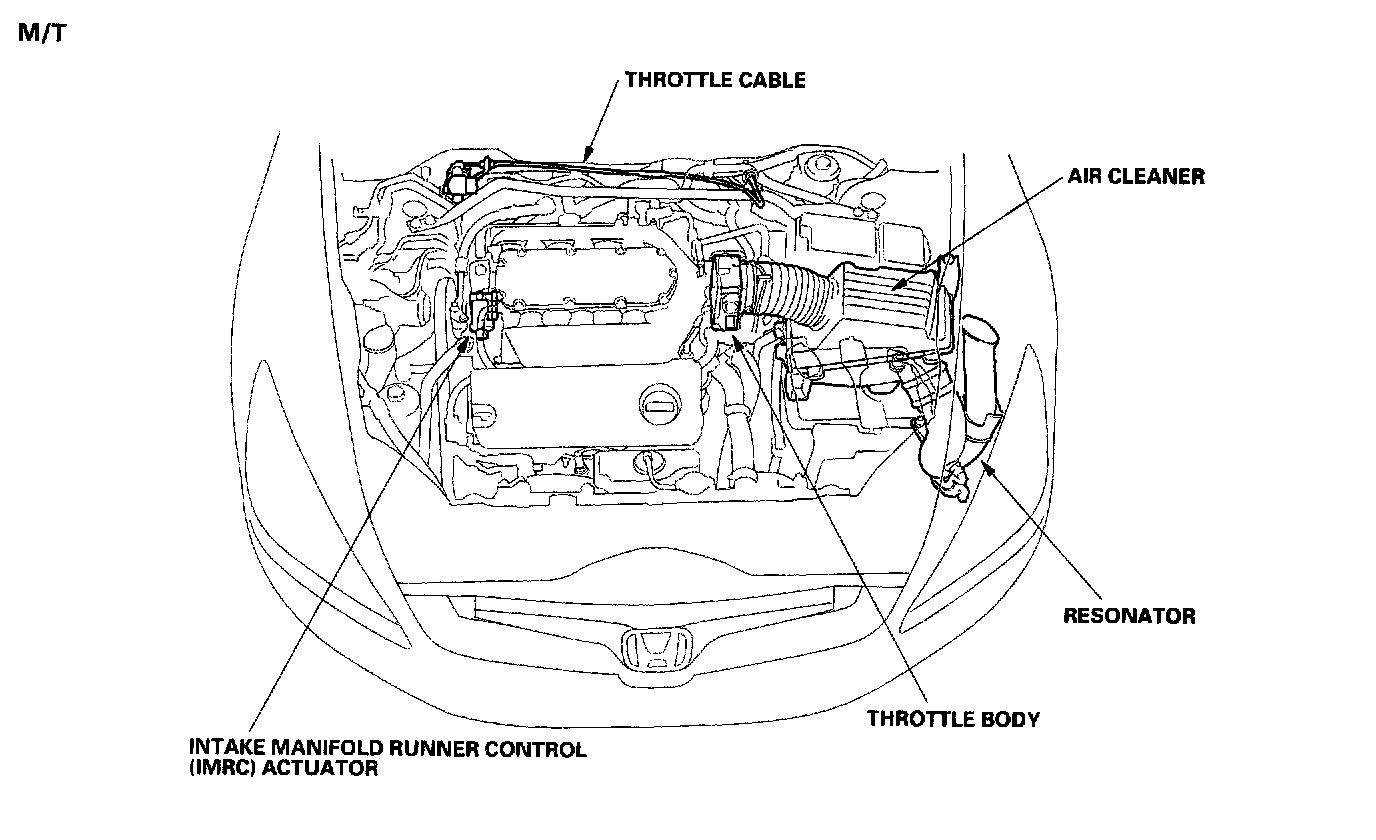 M/T

THROTTLE CABLE

AIR CLEANER

RESONATOR

THROTTLE BODY

INTAKE MANIFOLD RUNNER CONTROL (IMRC) ACTUATOR