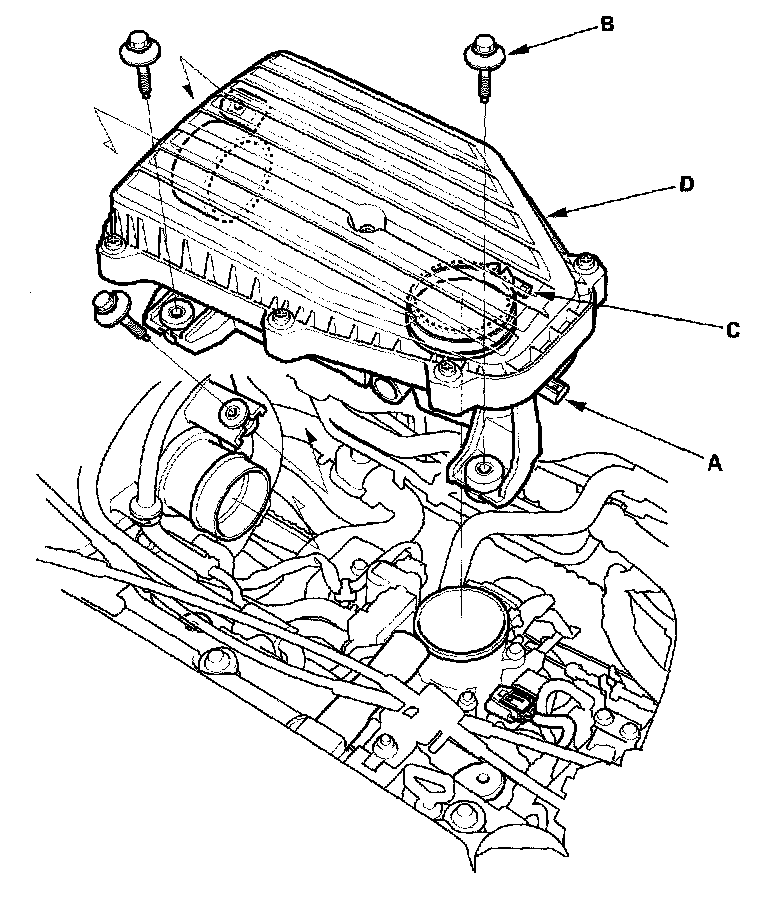 B
D
C
A