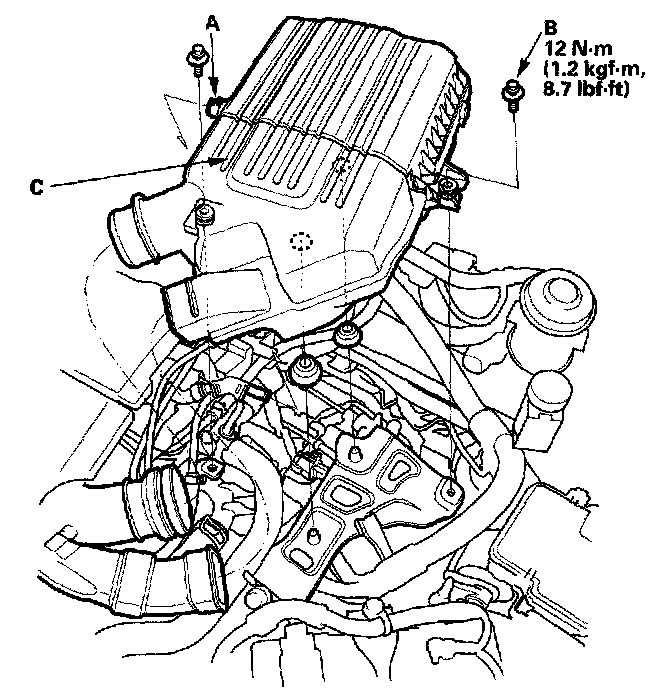 A

B
12 N·m
(1.2 kgf·m,
8.7 lbf·ft)

C