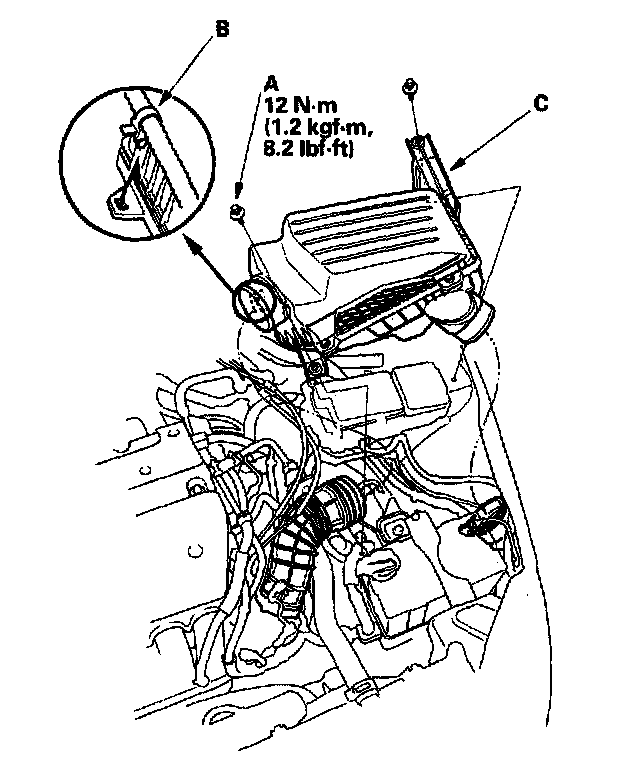 B

A
12 N·m
(1.2 kgf·m,
8.2 lbf·ft)

C