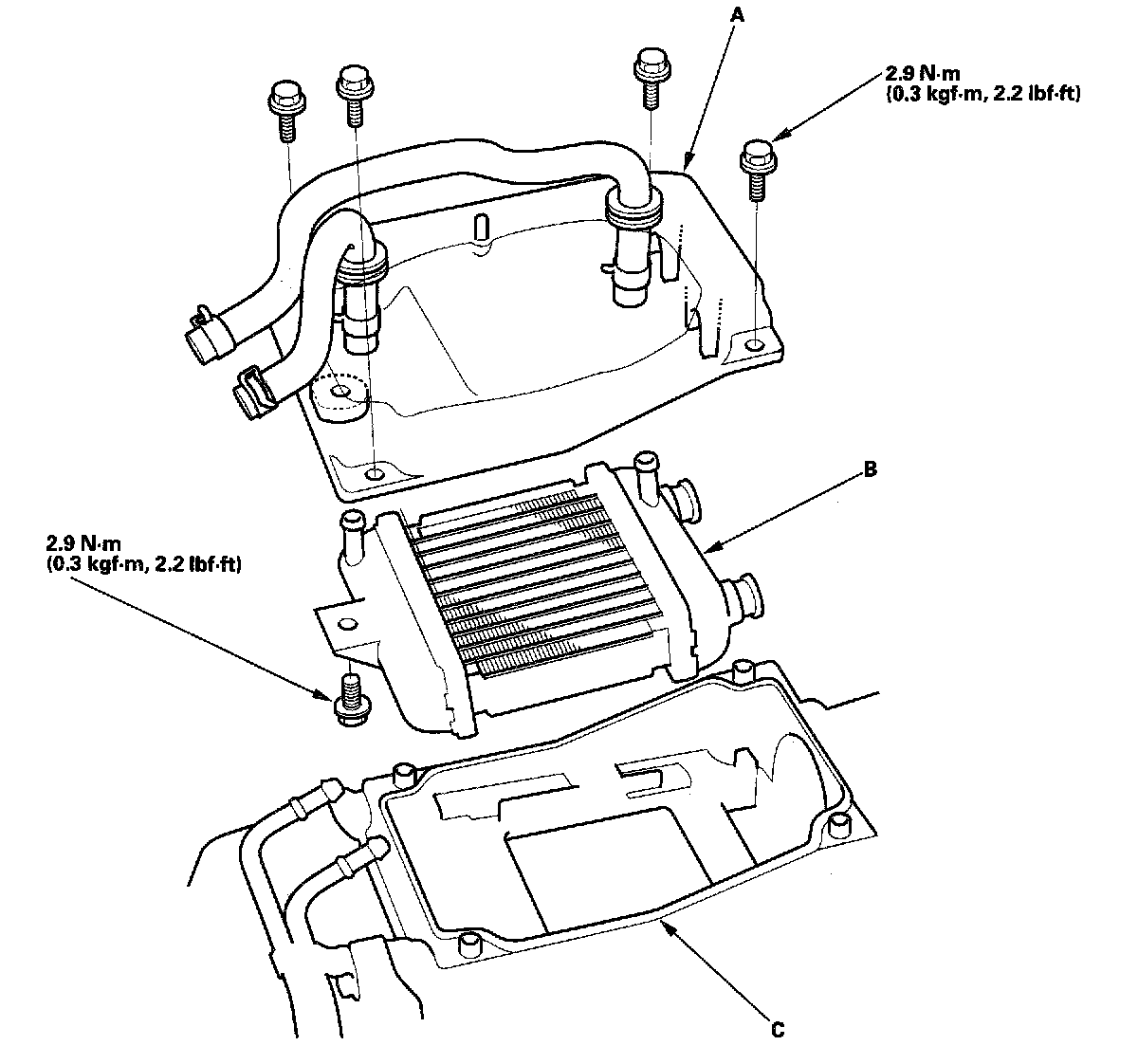 A

2.9 N·m
(0.3 kgf·m, 2.2 lbf·ft)

B

2.9 N·m
(0.3 kgf·m, 2.2 lbf·ft)

C