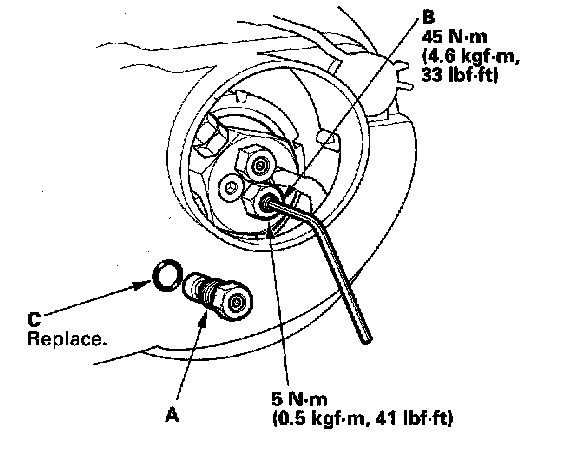 B
45 N·m
(4.6 kgf·m,
33 lbf·ft)

C
Replace.

A

5 N·m
(0.5 kgf·m, 41 lbf·ft)