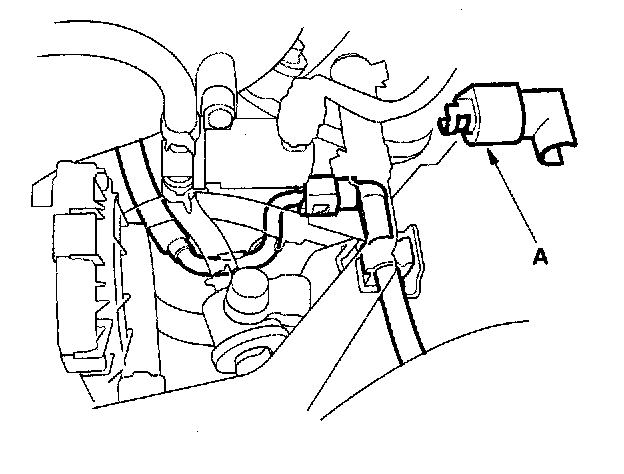 A