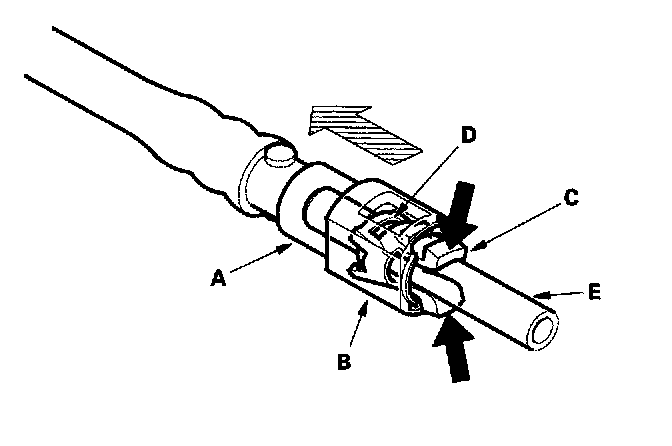 D
C
A
E
B