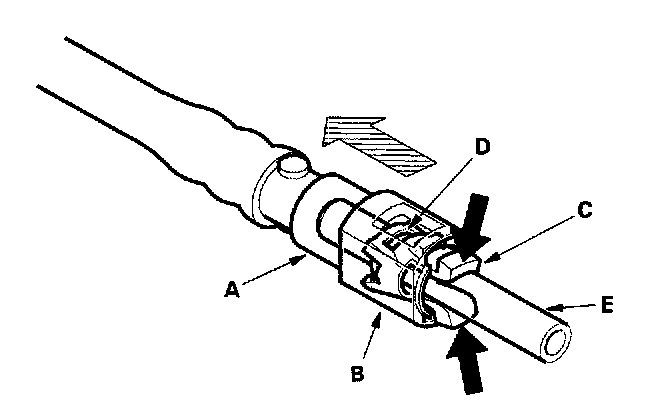 D
C
A
E
B