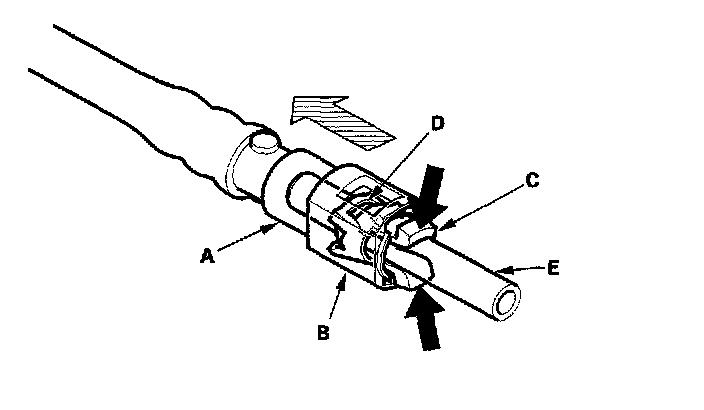 D
C
A
E
B