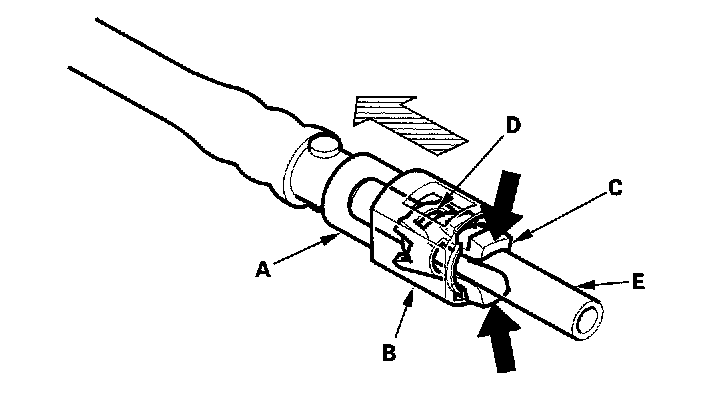 D
C
A
E
B