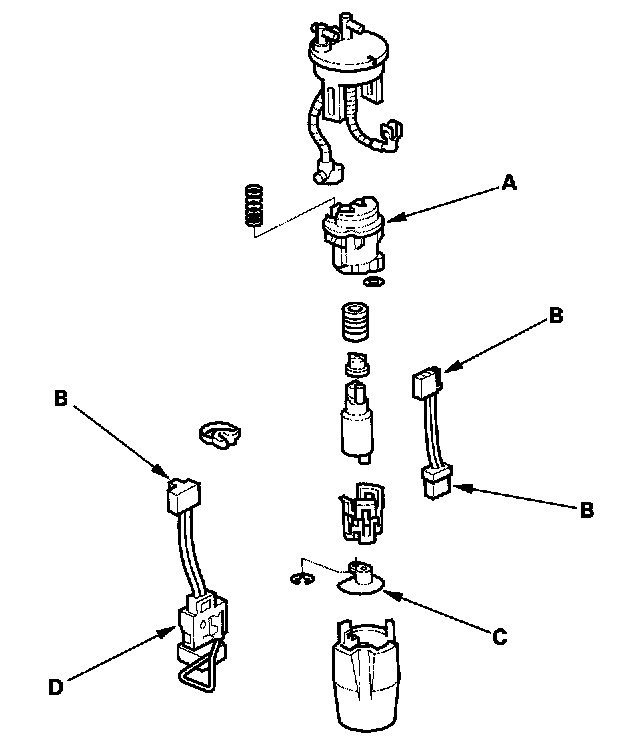 A
B
B
B
C
D