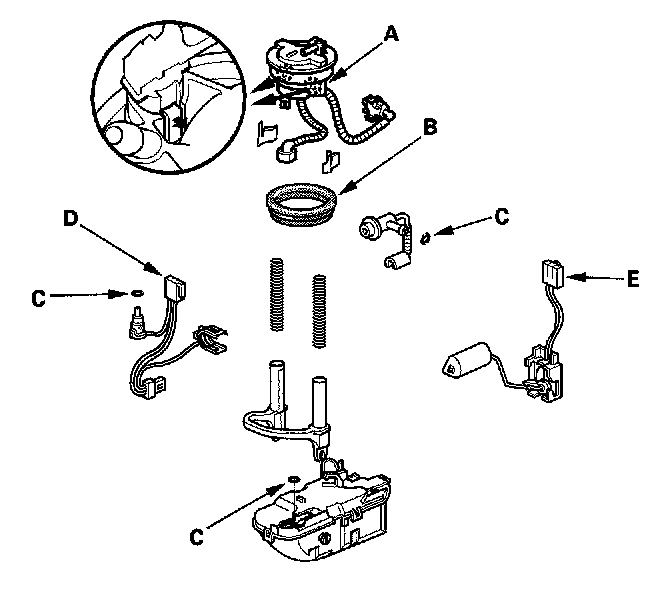 A
B
D
C
C
E
C