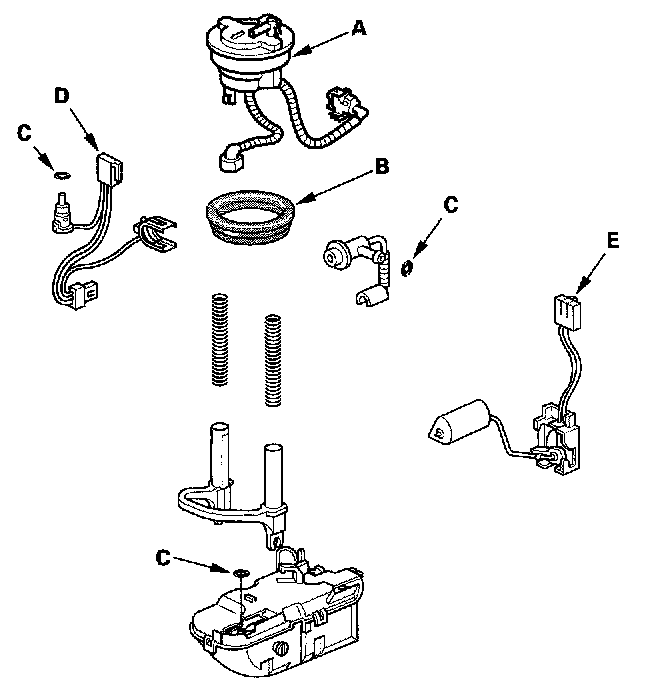 A
D
C
B
C
E
C