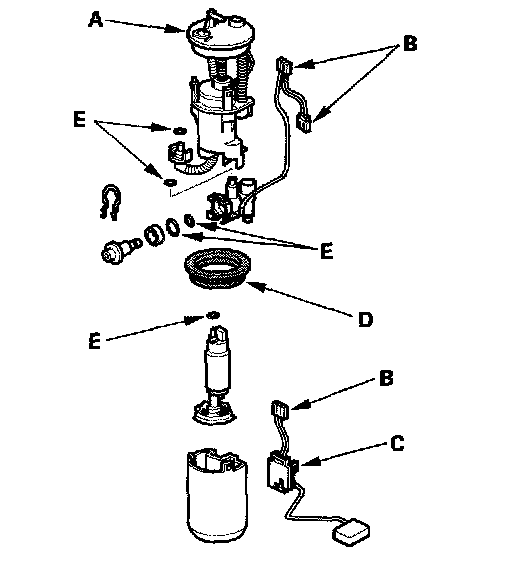 A
B
E
E
D
E
B
C