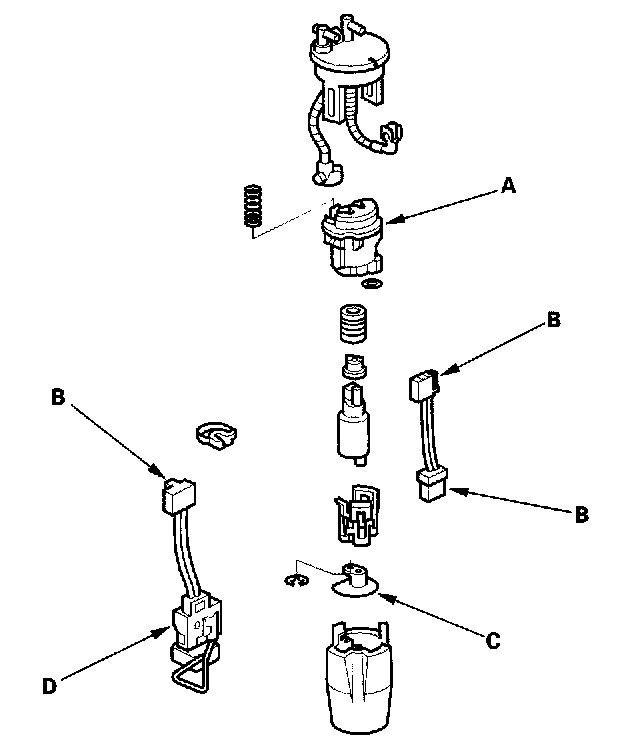 A
B
B
B
C
D