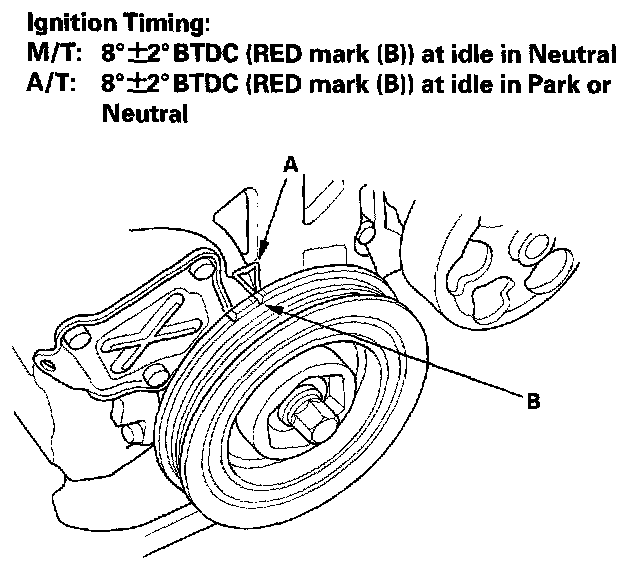 Ignition Timing:
M/T: $8° \pm 2°$ BTDC (RED mark (B)) at idle in Neutral
A/T: $8° \pm 2°$ BTDC (RED mark (B)) at idle in Park or Neutral

A

B