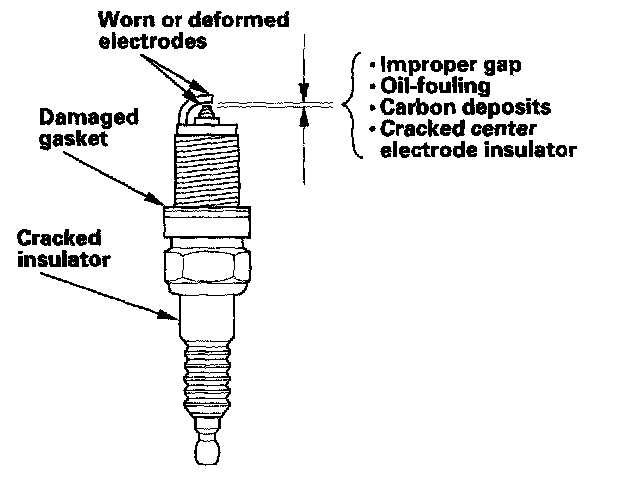 Worn or deformed electrodes

• Improper gap
• Oil-fouling
• Carbon deposits
• Cracked center electrode insulator

Damaged gasket

Cracked insulator