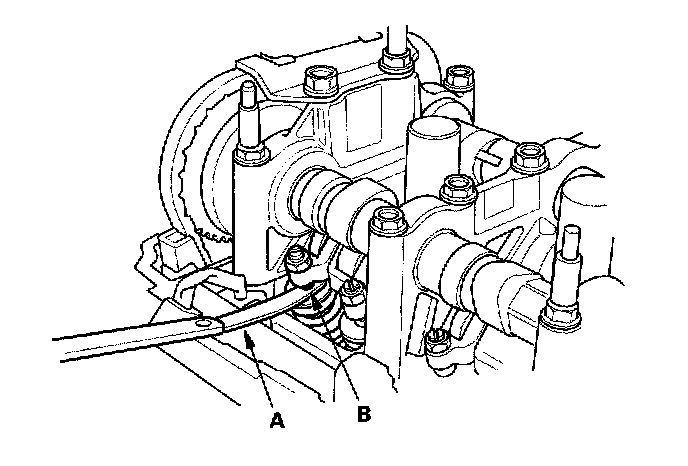 A

B