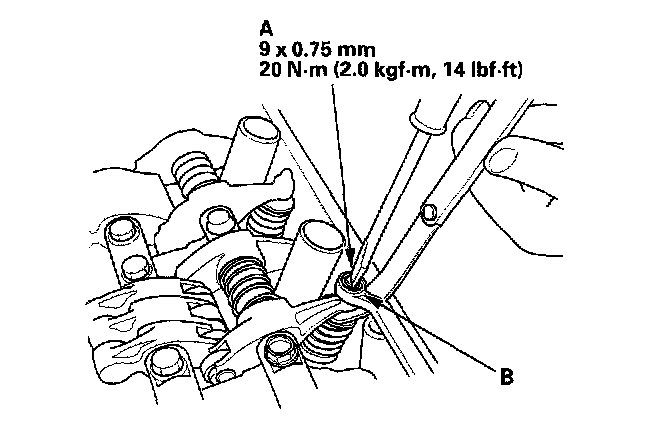 A
9 x 0.75 mm
20 N·m (2.0 kgf·m, 14 lbf·ft)

B