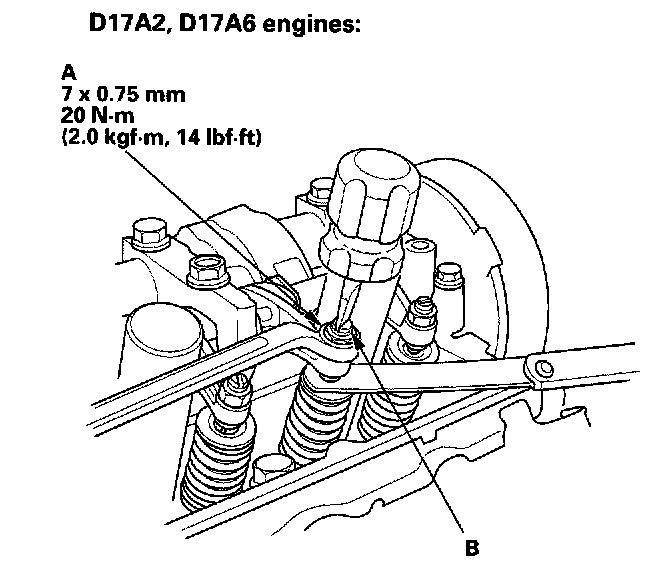 D17A2, D17A6 engines:

A
7 x 0.75 mm
20 N·m
(2.0 kgf·m, 14 lbf·ft)

B