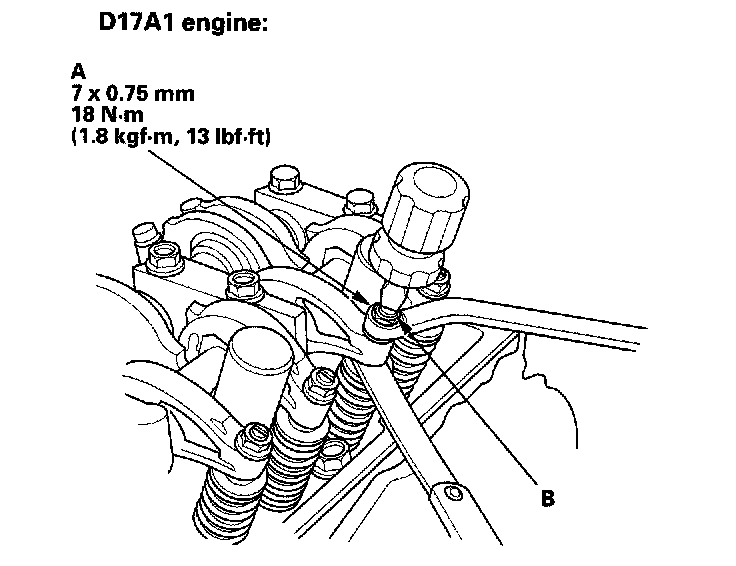 D17A1 engine:

A
7 x 0.75 mm
18 N·m
(1.8 kgf·m, 13 lbf·ft)

B