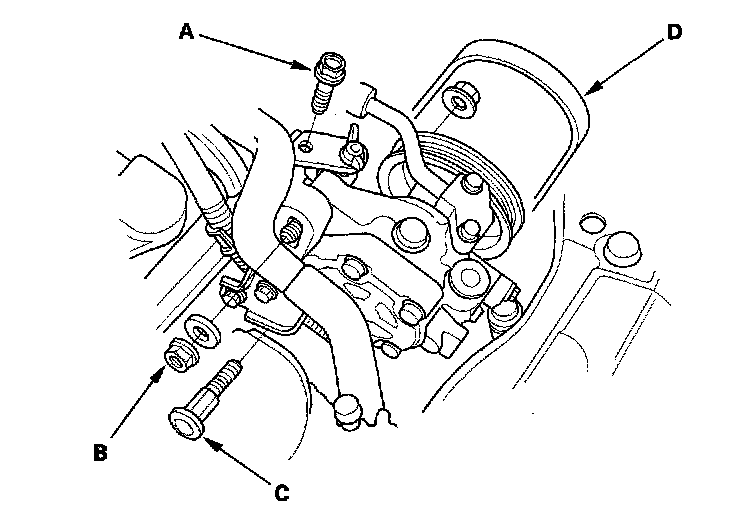 A
D
B
C