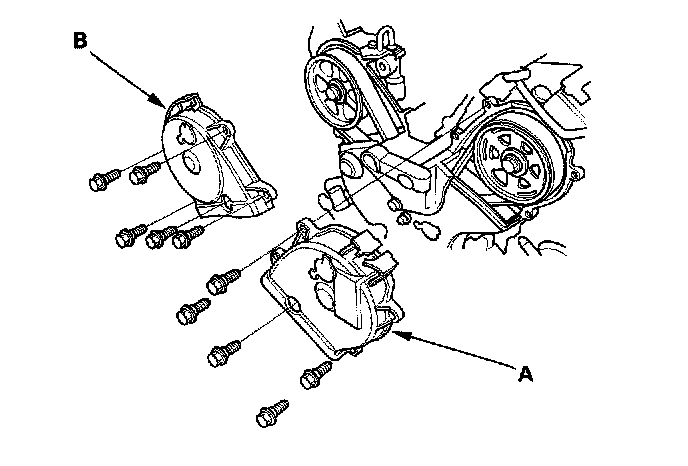 B

A