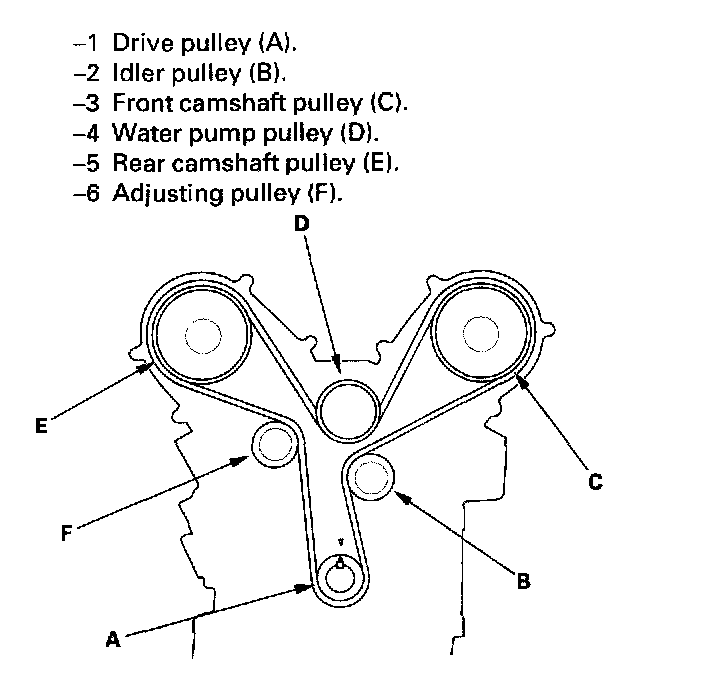 –1 Drive pulley (A).
–2 Idler pulley (B).
–3 Front camshaft pulley (C).
–4 Water pump pulley (D).
–5 Rear camshaft pulley (E).
–6 Adjusting pulley (F).

D
E
C
F
B
A