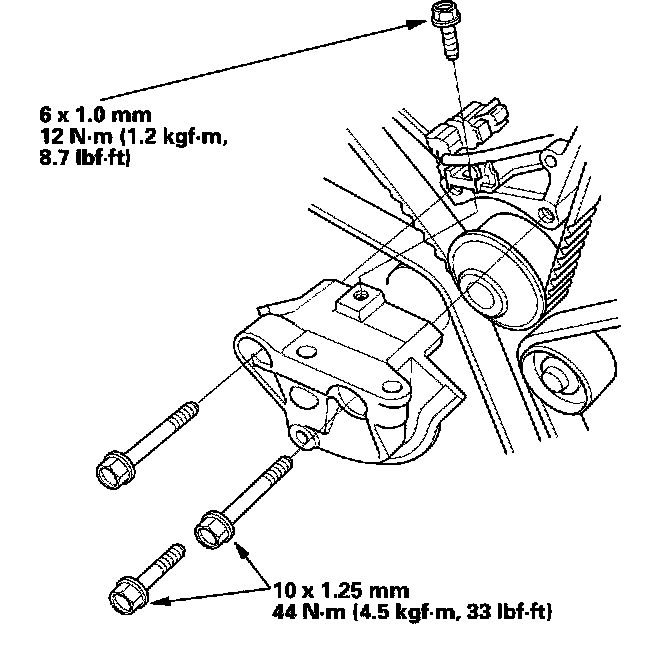 6 x 1.0 mm
12 N·m (1.2 kgf·m,
8.7 lbf·ft)

10 x 1.25 mm
44 N·m (4.5 kgf·m, 33 lbf·ft)