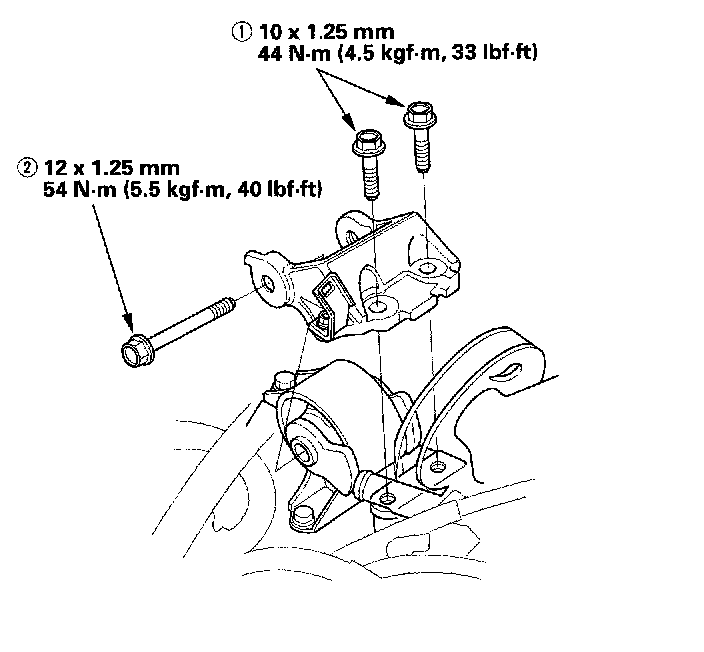 ① 10 x 1.25 mm
44 N·m (4.5 kgf·m, 33 lbf·ft)

② 12 x 1.25 mm
54 N·m (5.5 kgf·m, 40 lbf·ft)