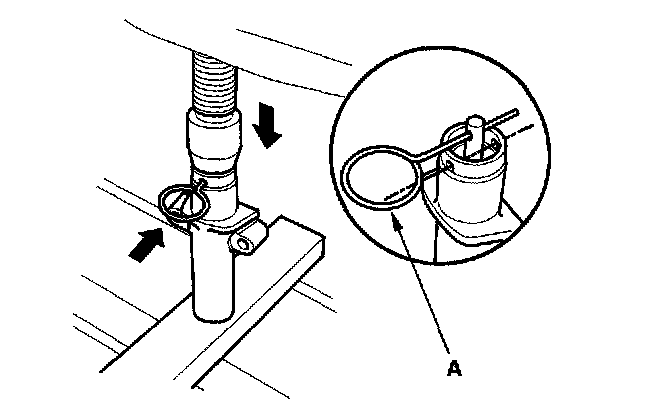 A