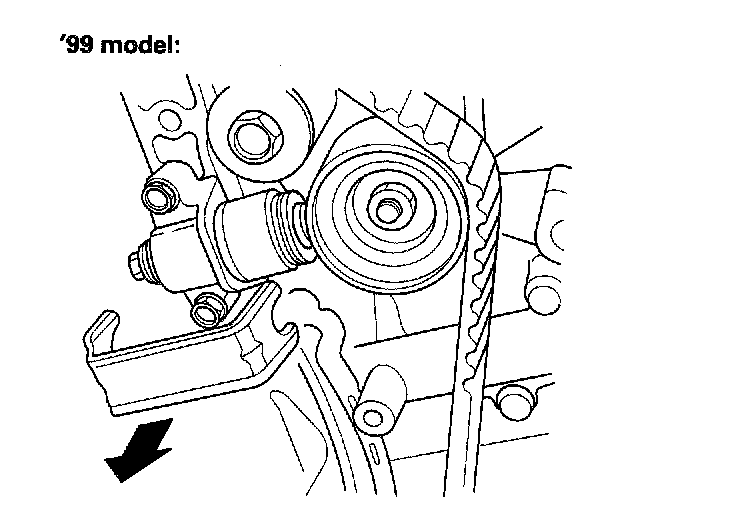 '99 model: