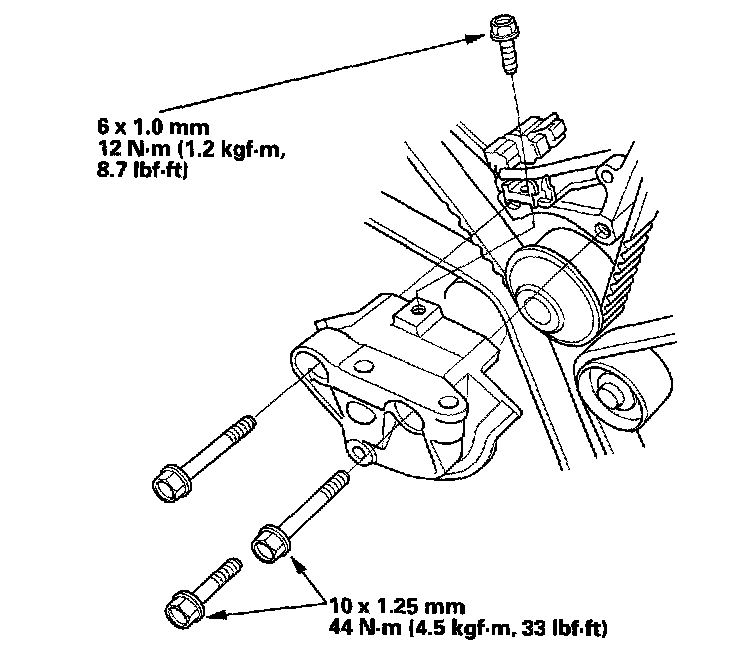 6 x 1.0 mm
12 N·m (1.2 kgf·m, 8.7 lbf·ft)

10 x 1.25 mm
44 N·m (4.5 kgf·m, 33 lbf·ft)