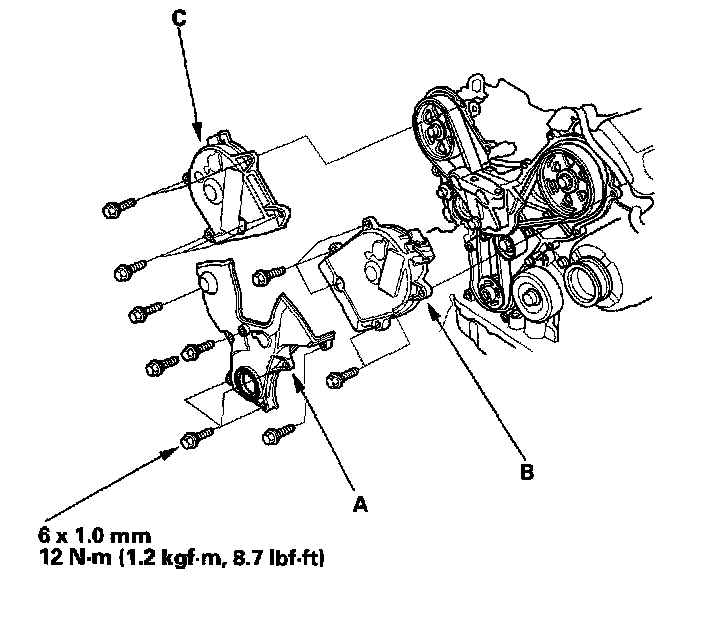 C

B

A

6 x 1.0 mm
12 N·m (1.2 kgf·m, 8.7 lbf·ft)