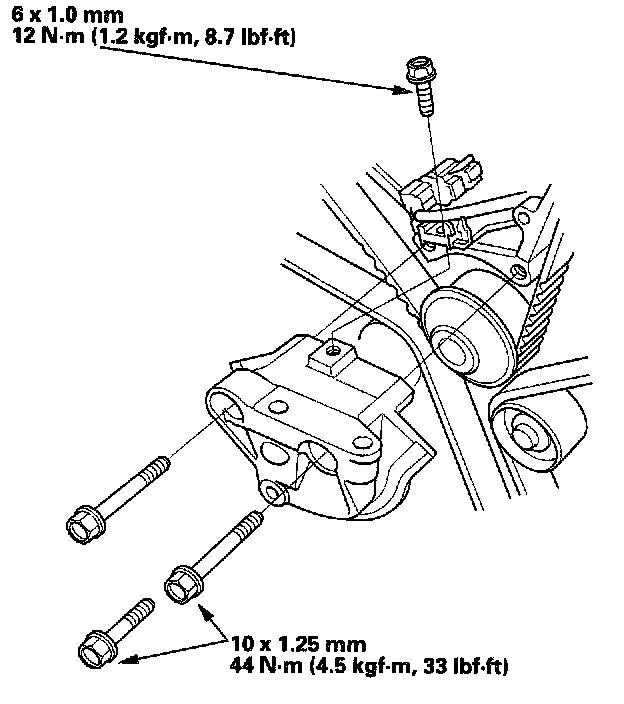 6 x 1.0 mm
12 N·m (1.2 kgf·m, 8.7 lbf·ft)

10 x 1.25 mm
44 N·m (4.5 kgf·m, 33 lbf·ft)