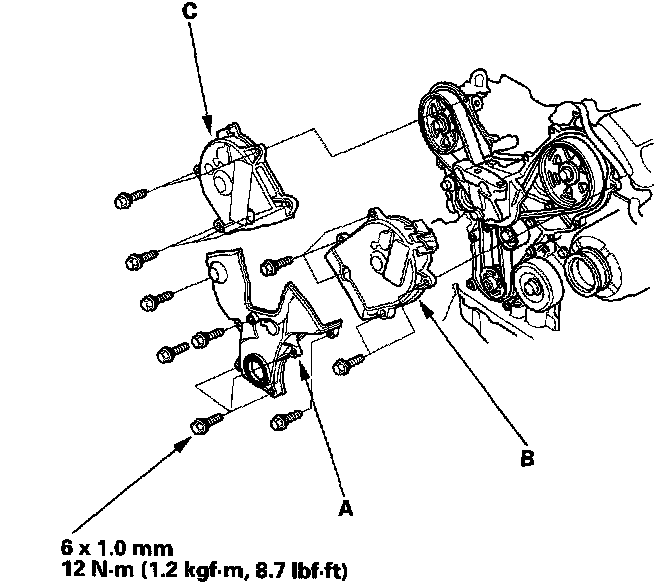 C

B

A

6 x 1.0 mm
12 N·m (1.2 kgf·m, 8.7 lbf·ft)