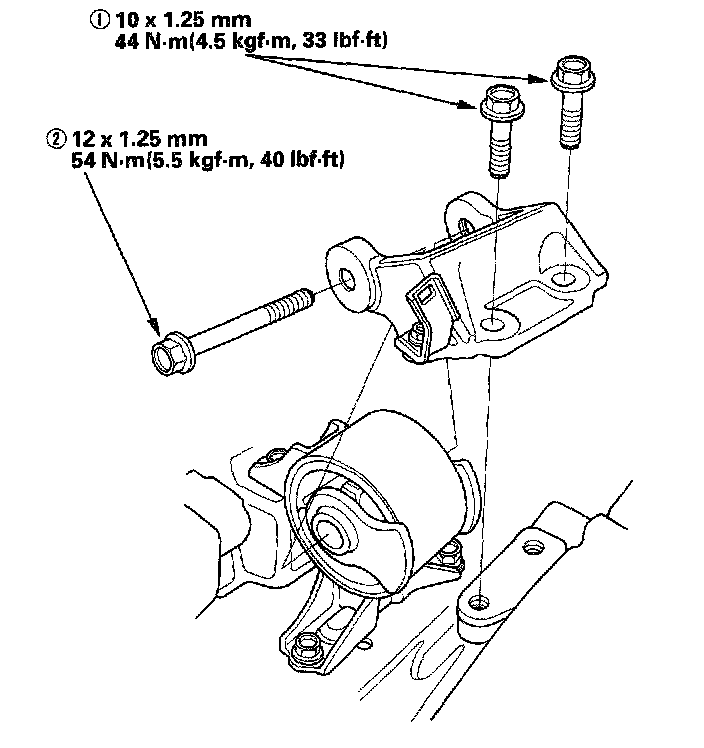 ① 10 x 1.25 mm
44 N·m(4.5 kgf·m, 33 lbf·ft)

② 12 x 1.25 mm
54 N·m(5.5 kgf·m, 40 lbf·ft)