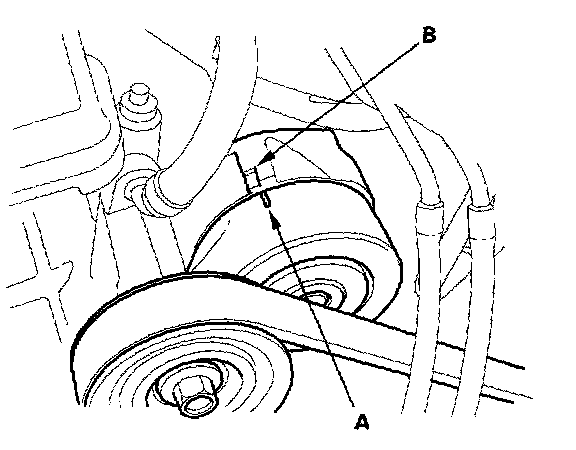 B

A