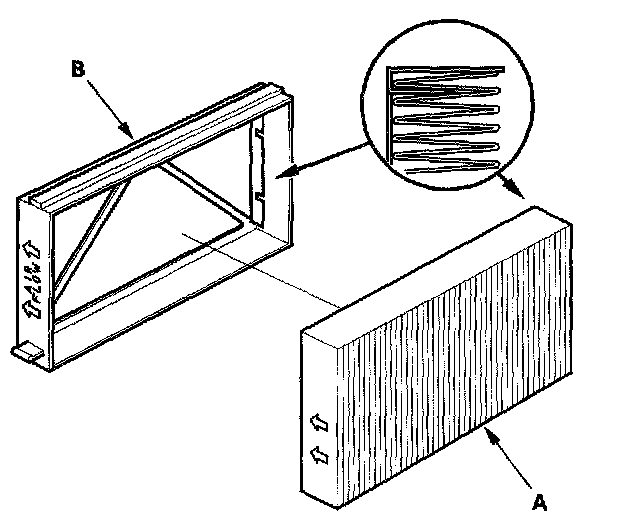 B

AIR FLOW

A