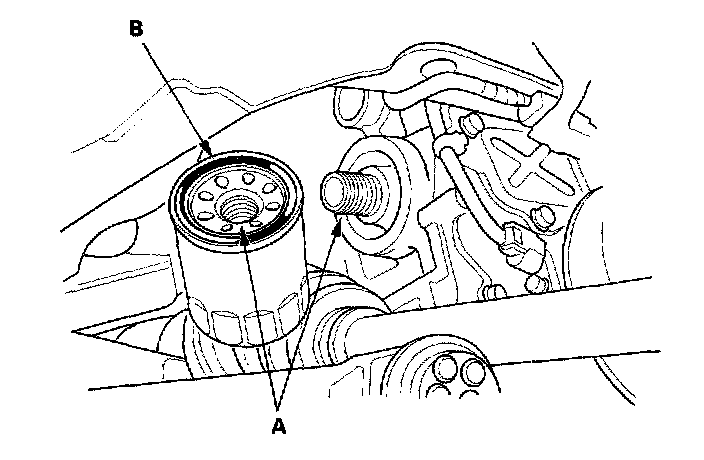 B

A