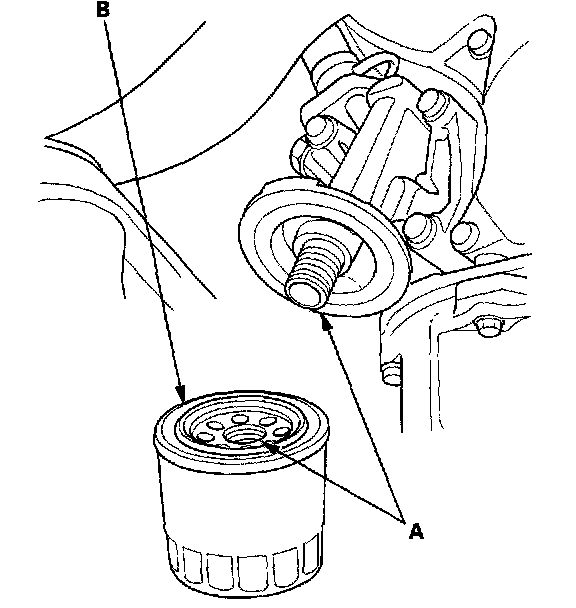 B

A