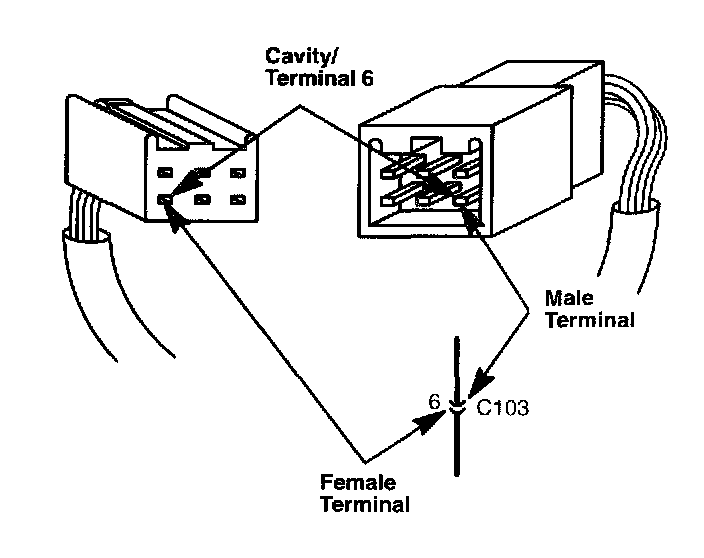 Cavity/
Terminal 6

Male
Terminal

6 C103

Female
Terminal