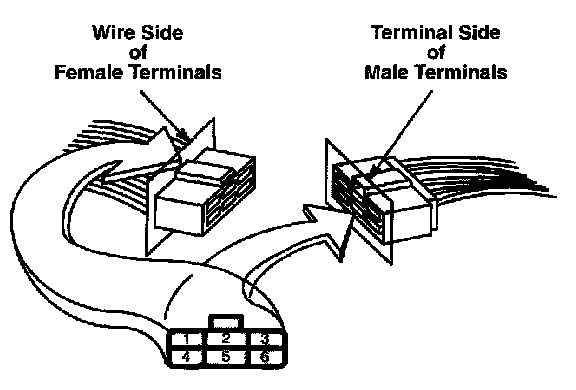 Wire Side of Female Terminals

Terminal Side of Male Terminals

1 2 3
4 5 6