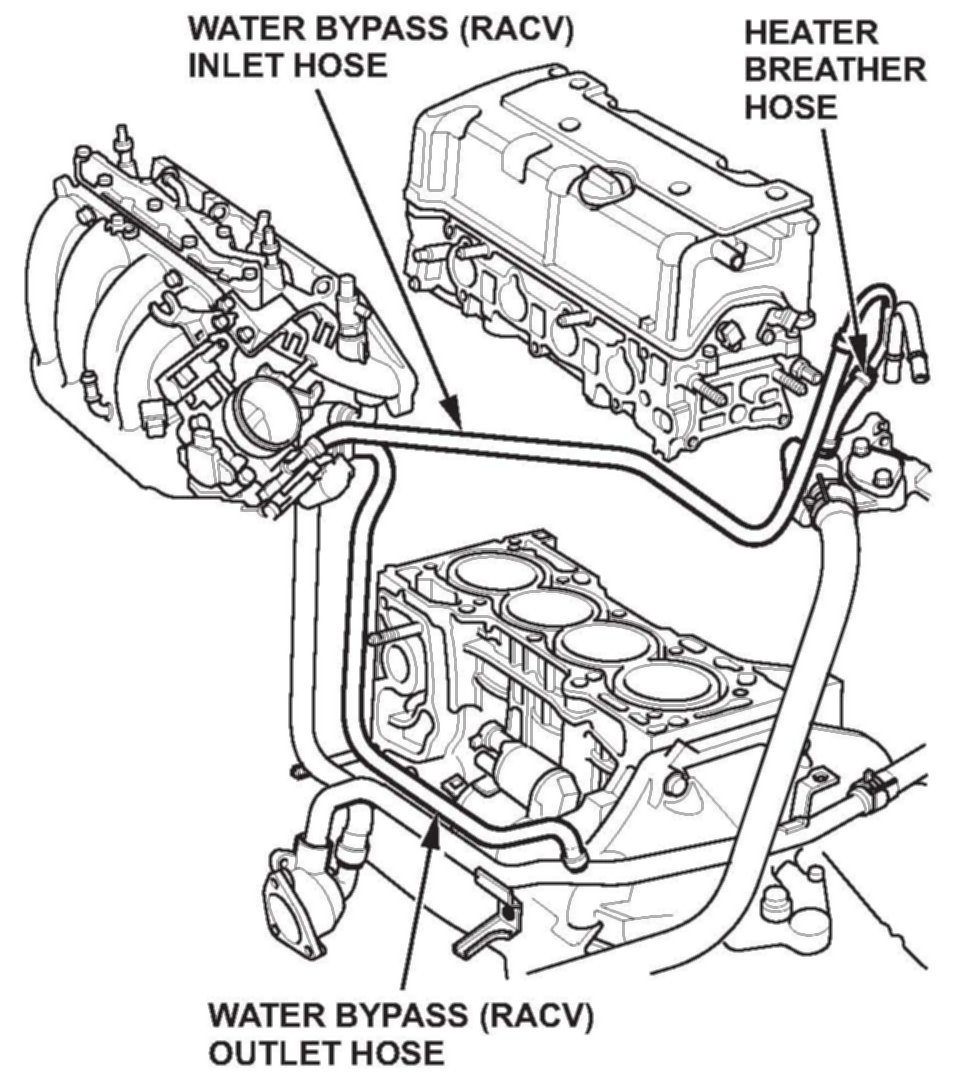 WATER BYPASS (RACV) INLET HOSE

HEATER BREATHER HOSE

WATER BYPASS (RACV) OUTLET HOSE