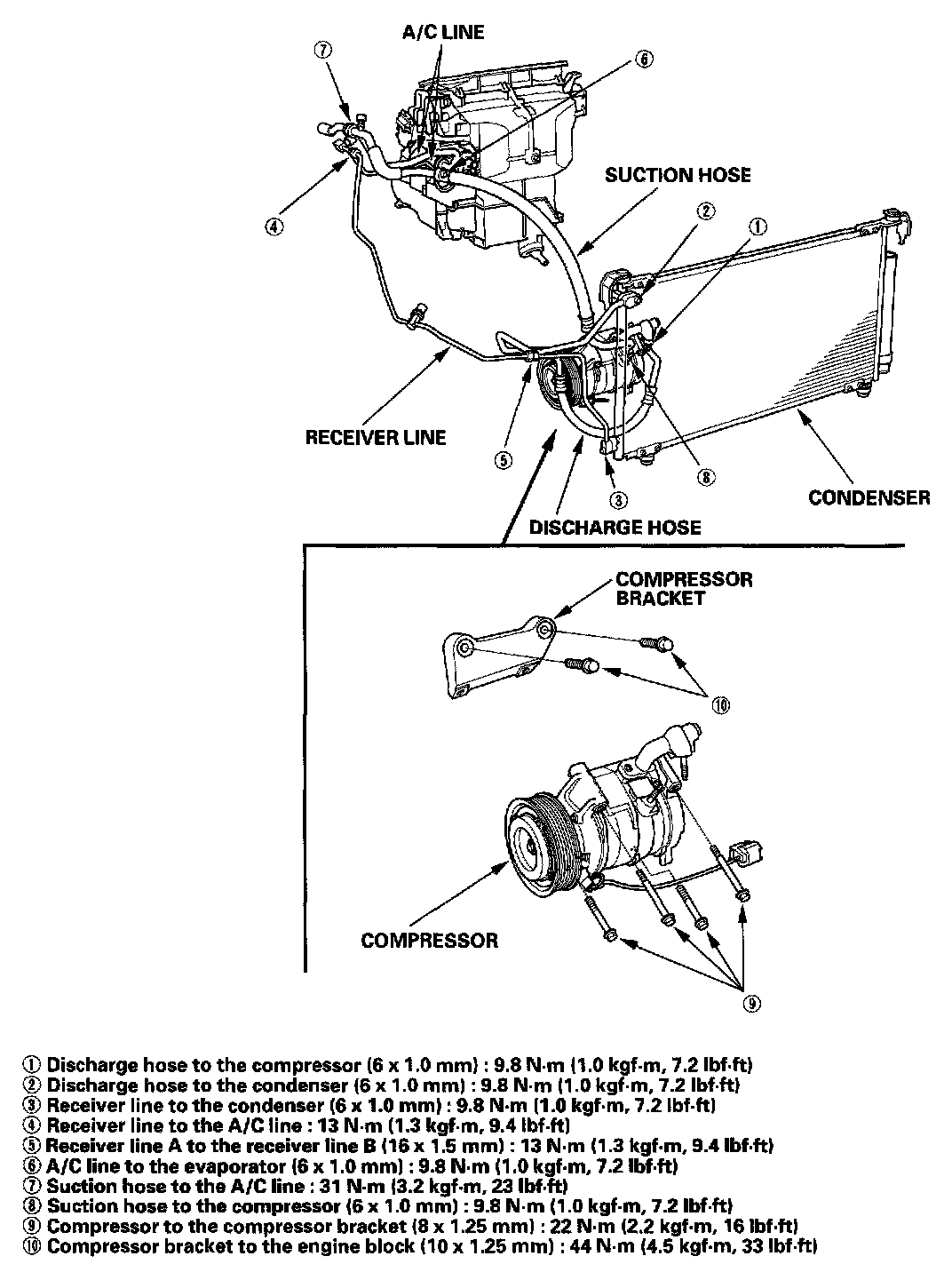 A/C LINE

⑦

⑥

SUCTION HOSE

④

②

①

RECEIVER LINE

⑤

③

⑧

CONDENSER

DISCHARGE HOSE

COMPRESSOR BRACKET

⑩

COMPRESSOR

⑨

① Discharge hose to the compressor (6 x 1.0 mm) : 9.8 N·m (1.0 kgf·m, 7.2 lbf·ft)
② Discharge hose to the condenser (6 x 1.0 mm) : 9.8 N·m (1.0 kgf·m, 7.2 lbf·ft)
③ Receiver line to the condenser (6 x 1.0 mm) : 9.8 N·m (1.0 kgf·m, 7.2 lbf·ft)
④ Receiver line to the A/C line : 13 N·m (1.3 kgf·m, 9.4 lbf·ft)
⑤ Receiver line A to the receiver line B (16 x 1.5 mm) : 13 N·m (1.3 kgf·m, 9.4 lbf·ft)
⑥ A/C line to the evaporator (6 x 1.0 mm) : 9.8 N·m (1.0 kgf·m, 7.2 lbf·ft)
⑦ Suction hose to the A/C line : 31 N·m (3.2 kgf·m, 23 lbf·ft)
⑧ Suction hose to the compressor (6 x 1.0 mm) : 9.8 N·m (1.0 kgf·m, 7.2 lbf·ft)
⑨ Compressor to the compressor bracket (8 x 1.25 mm) : 22 N·m (2.2 kgf·m, 16 lbf·ft)
⑩ Compressor bracket to the engine block (10 x 1.25 mm) : 44 N·m (4.5 kgf·m, 33 lbf·ft)