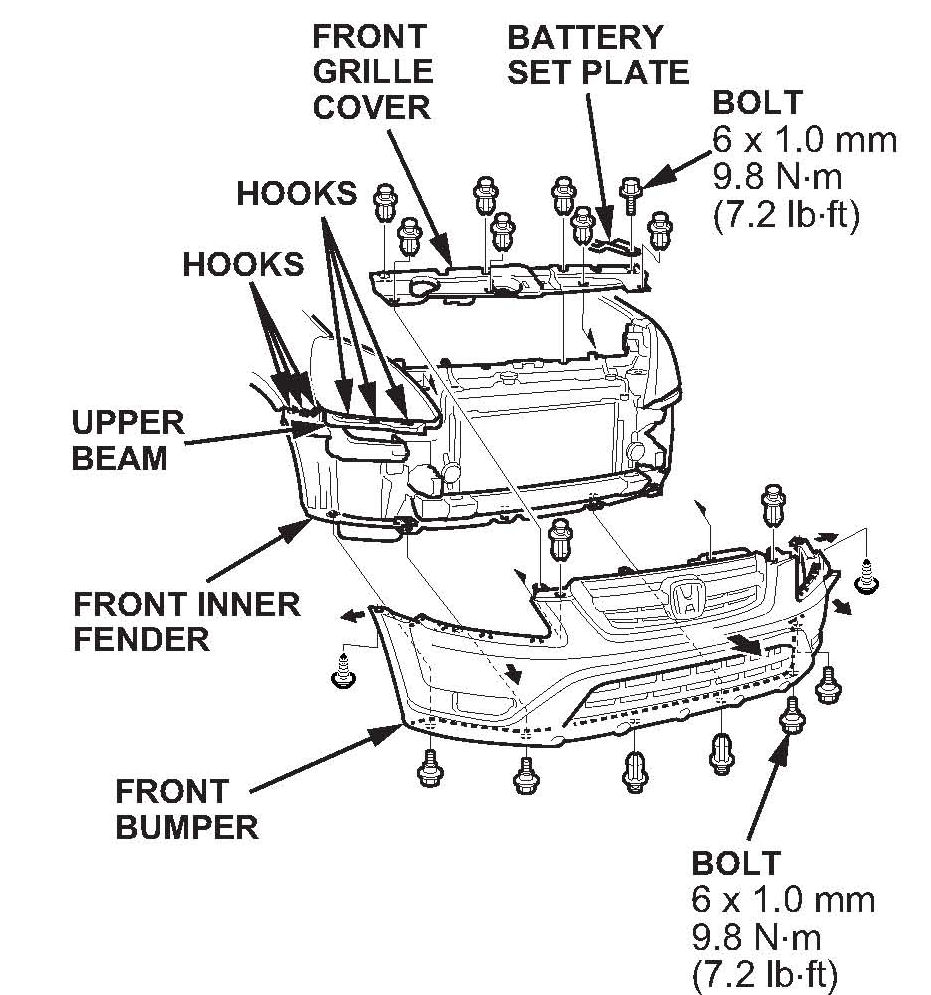 FRONT GRILLE COVER

BATTERY SET PLATE

BOLT
6 x 1.0 mm
9.8 N·m
(7.2 lb·ft)

HOOKS

HOOKS

UPPER BEAM

FRONT INNER FENDER

FRONT BUMPER

BOLT
6 x 1.0 mm
9.8 N·m
(7.2 lb·ft)