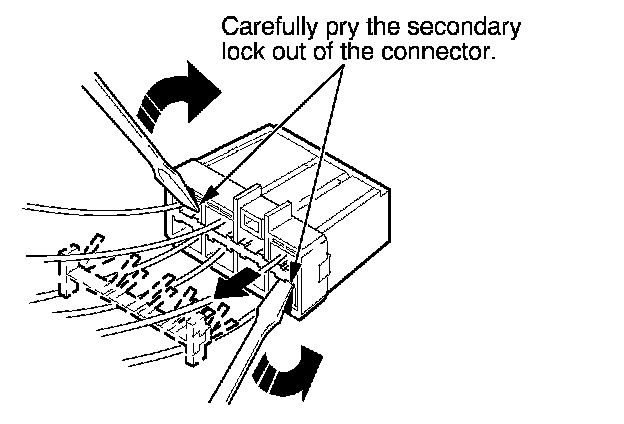 Carefully pry the secondary lock out of the connector.