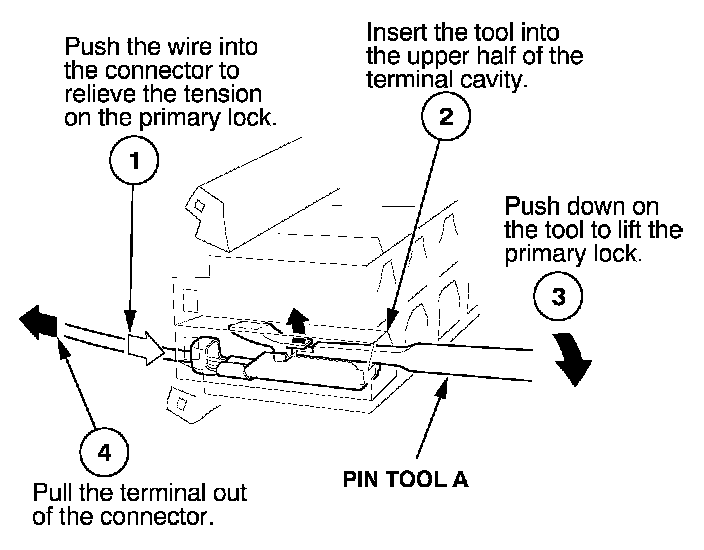 Push the wire into the connector to relieve the tension on the primary lock.

1

Insert the tool into the upper half of the terminal cavity.

2

Push down on the tool to lift the primary lock.

3

4

Pull the terminal out of the connector.

PIN TOOL A