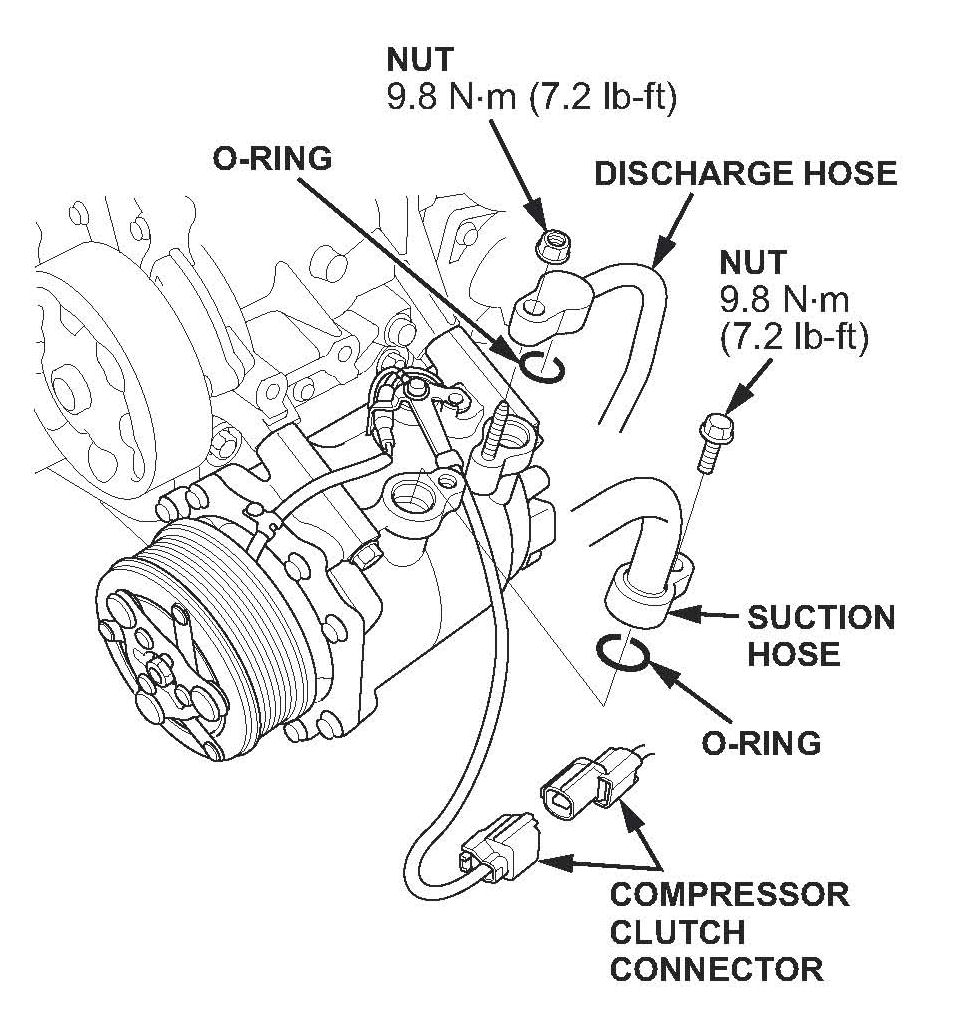 NUT
9.8 N·m (7.2 lb-ft)

O-RING

DISCHARGE HOSE

NUT
9.8 N·m
(7.2 lb-ft)

SUCTION
HOSE

O-RING

COMPRESSOR
CLUTCH
CONNECTOR