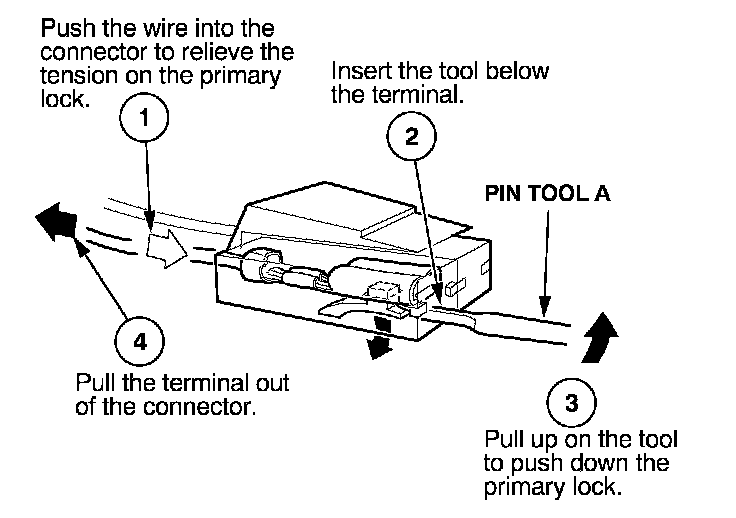 Push the wire into the connector to relieve the tension on the primary lock.

1

Insert the tool below the terminal.

2

PIN TOOL A

4

Pull the terminal out of the connector.

3

Pull up on the tool to push down the primary lock.