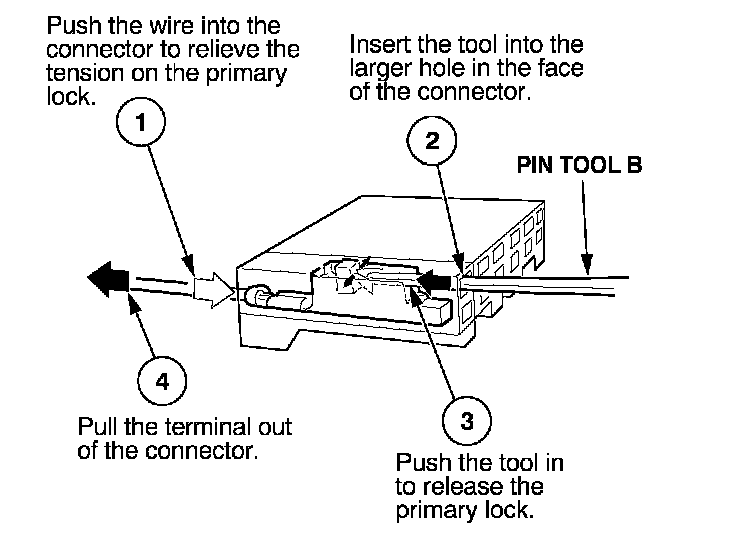 Push the wire into the connector to relieve the tension on the primary lock.

1

Insert the tool into the larger hole in the face of the connector.

2

PIN TOOL B

4

Pull the terminal out of the connector.

3

Push the tool in to release the primary lock.