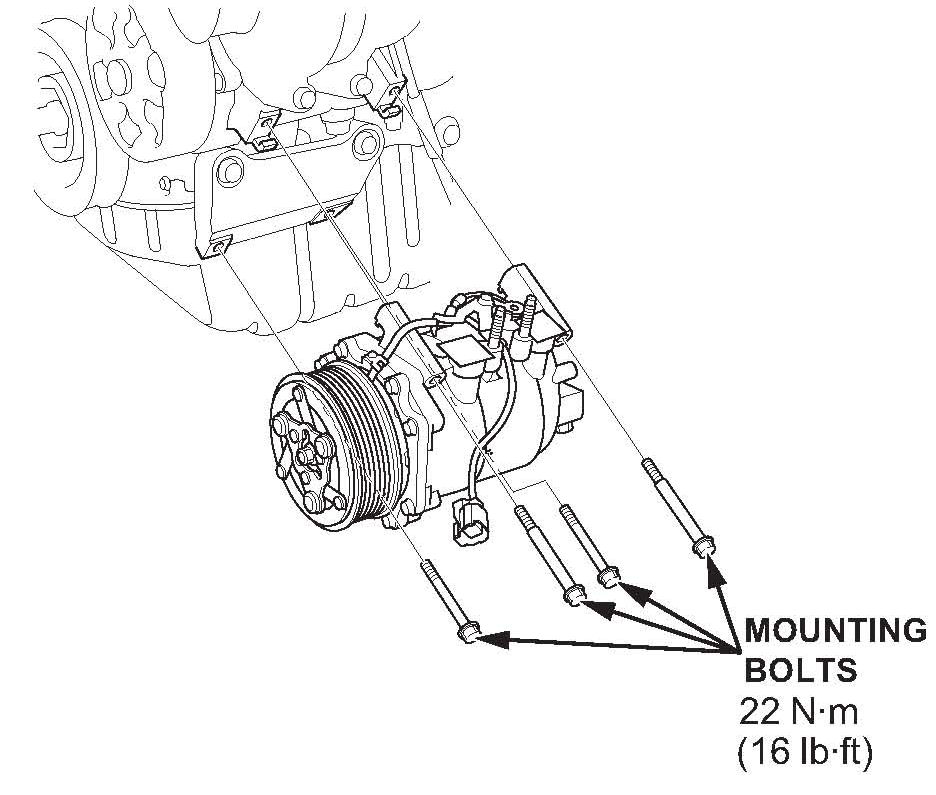 MOUNTING BOLTS
22 N·m
(16 lb·ft)